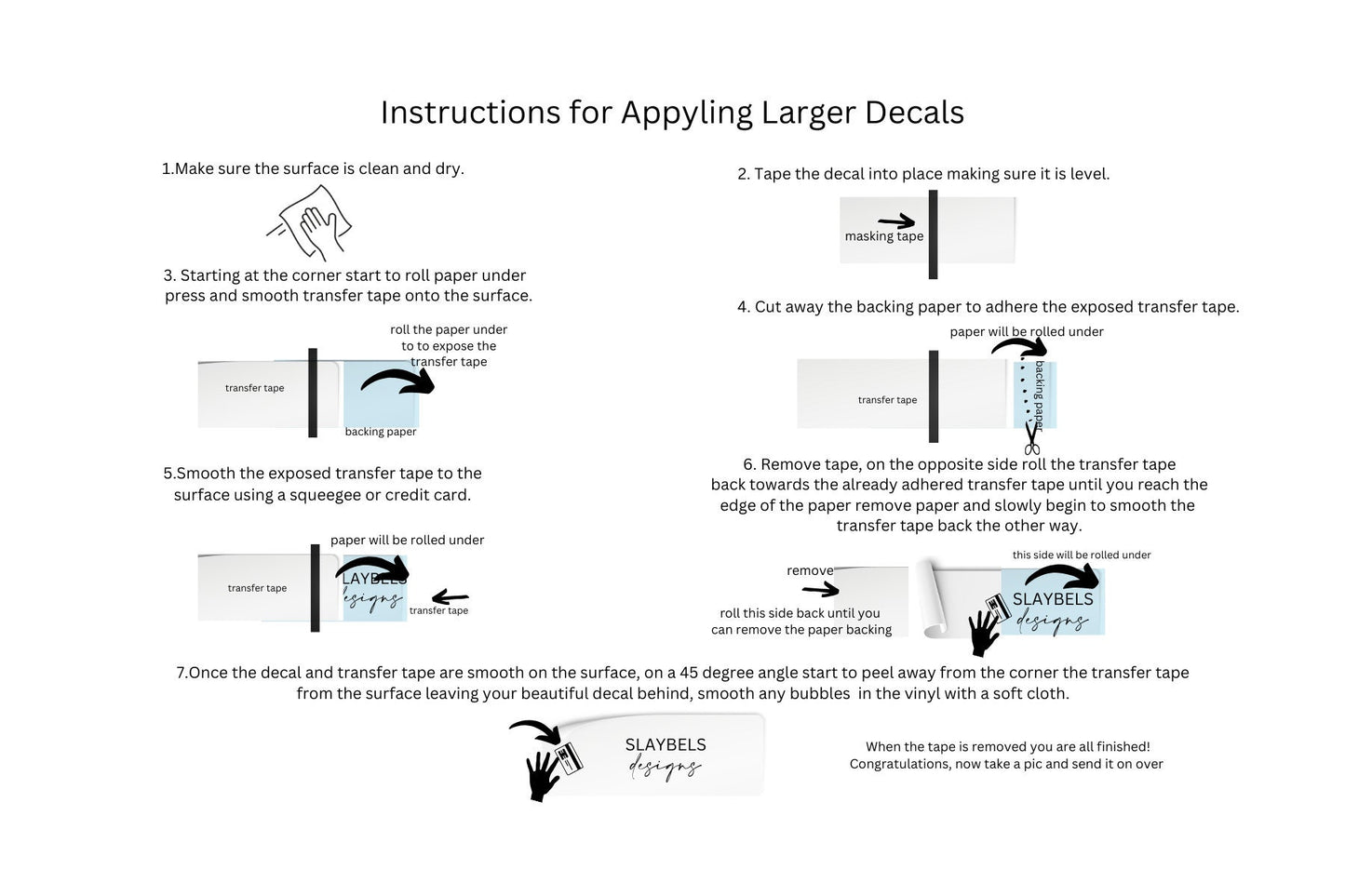 Instructions for Appyling Larger Decals

1.Make sure the surface is clean and dry.

2. Tape the decal into place making sure it is level.

masking tape

3. Starting at the corner start to roll paper under press and smooth transfer tape onto the surface.

roll the paper under to to expose the transfer tape

transfer tape

backing paper

4. Cut away the backing paper to adhere the exposed transfer tape.

paper will be rolled under

transfer tape

backing paper

5.Smooth the exposed transfer tape to the surface using a squeegee or credit card.

paper will be rolled under

transfer tape

LAYBELS designs

transfer tape

6. Remove tape, on the opposite side roll the transfer tape back towards the already adhered transfer tape until you reach the edge of the paper remove paper and slowly begin to smooth the transfer tape back the other way.

remove

roll this side back until you can remove the paper backing

this side will be rolled under

SLAYBELS designs

7.Once the decal and transfer tape are smooth on the surface, on a 45 degree angle start to peel away from the corner the transfer tape from the surface leaving your beautiful decal behind, smooth any bubbles in the vinyl with a soft cloth.

SLAYBELS designs

When the tape is removed you are all finished! Congratulations, now take a pic and send it on over